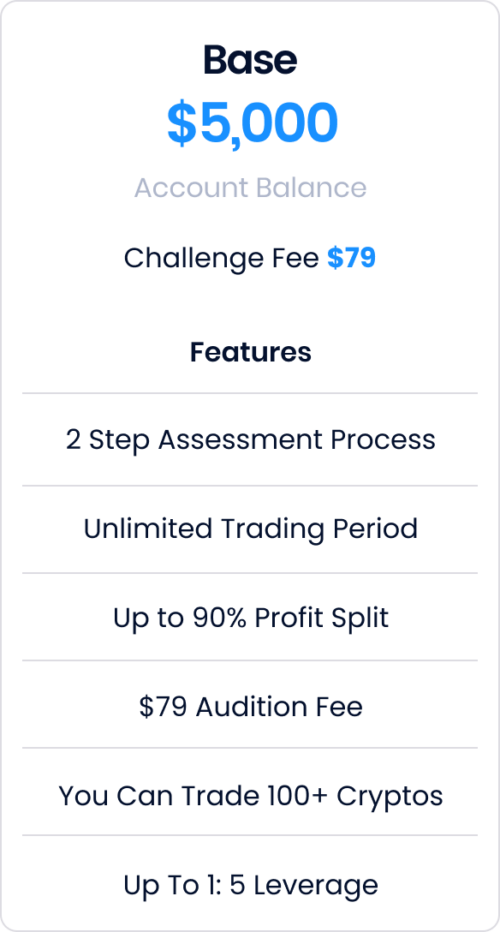 Base

$5,000

Account Balance

Challenge Fee $79

Features

2 Step Assessment Process

Unlimited Trading Period

Up to 90% Profit Split

$79 Audition Fee

You Can Trade 100+ Cryptos

Up To 1: 5 Leverage