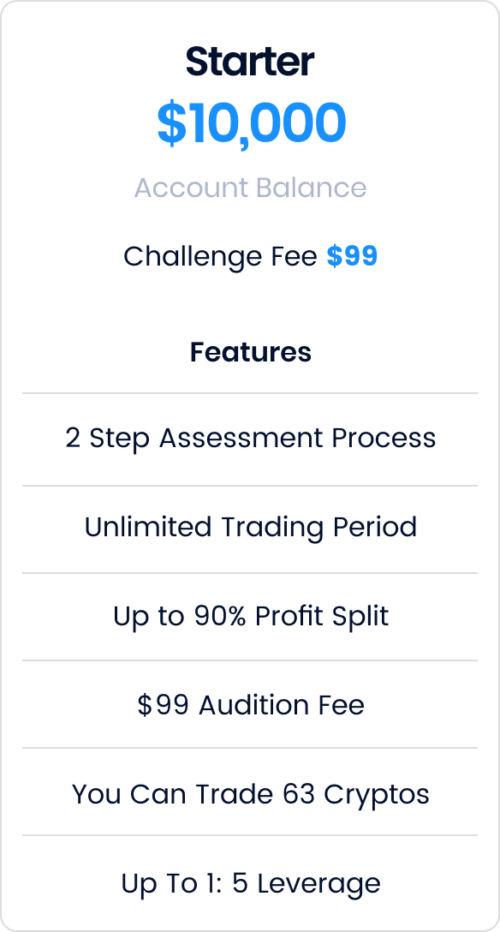 Starter

$10,000

Account Balance

Challenge Fee $99

Features

2 Step Assessment Process

Unlimited Trading Period

Up to 90% Profit Split

$99 Audition Fee

You Can Trade 63 Cryptos

Up To 1: 5 Leverage